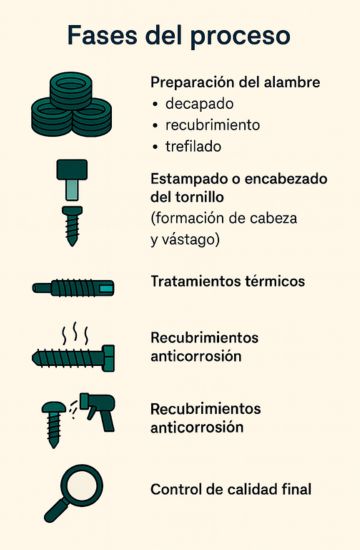 Fases del proceso

Preparación del alambre
• decapado
• recubrimiento
• trefilado

Estampado o encabezado del tornillo
(formación de cabeza y vástago)

Tratamientos térmicos

Recubrimientos anticorrosión

Recubrimientos anticorrosión

Control de calidad final